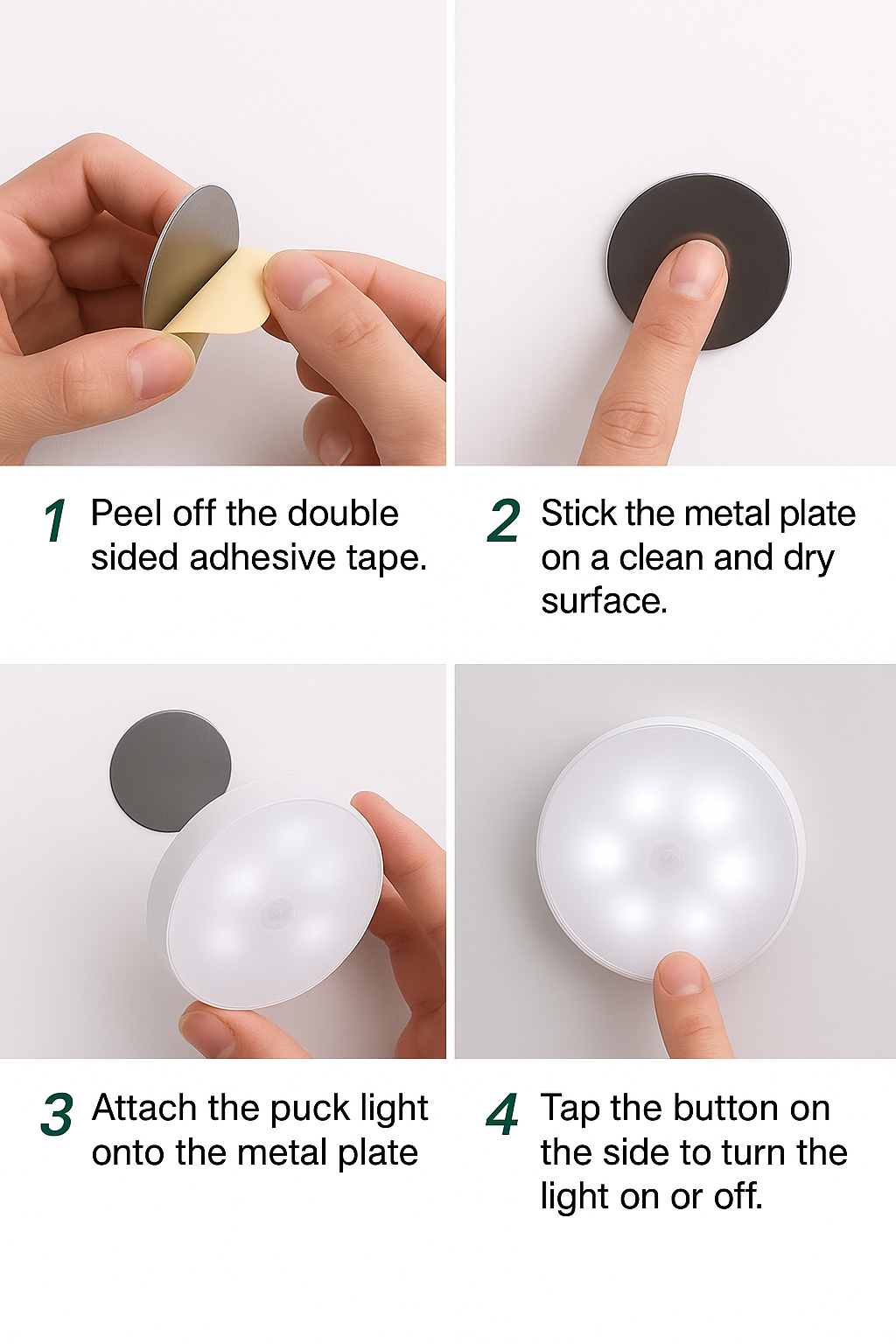 1 Peel off the double sided adhesive tape.

2 Stick the metal plate on a clean and dry surface.

3 Attach the puck light onto the metal plate

4 Tap the button on the side to turn the light on or off.