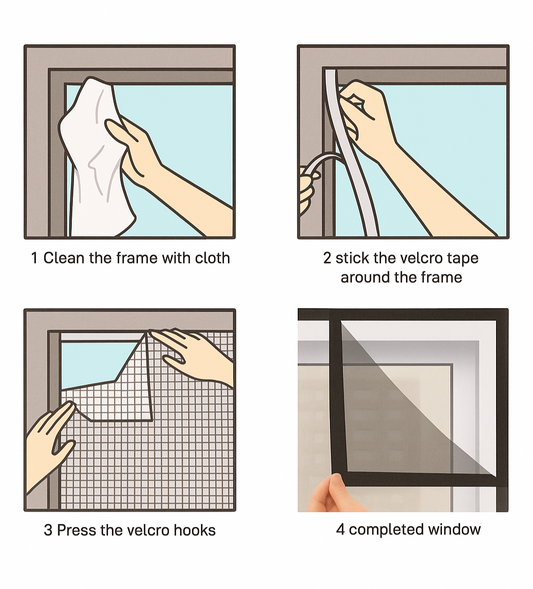 1 Clean the frame with cloth

2 stick the velcro tape around the frame

3 Press the velcro hooks

4 completed window